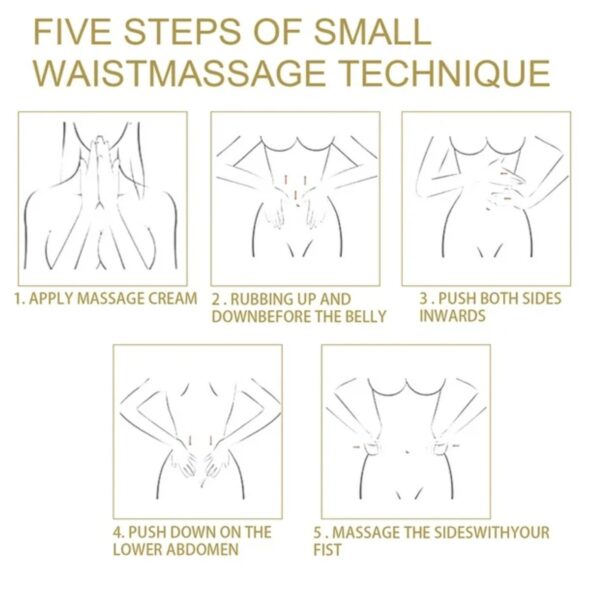 FIVE STEPS OF SMALL WAISTMASSAGE TECHNIQUE

1. APPLY MASSAGE CREAM

2 . RUBBING UP AND DOWNBEFORE THE BELLY

3 . PUSH BOTH SIDES INWARDS

4. PUSH DOWN ON THE LOWER ABDOMEN

5 . MASSAGE THE SIDESWITHYOUR FIST