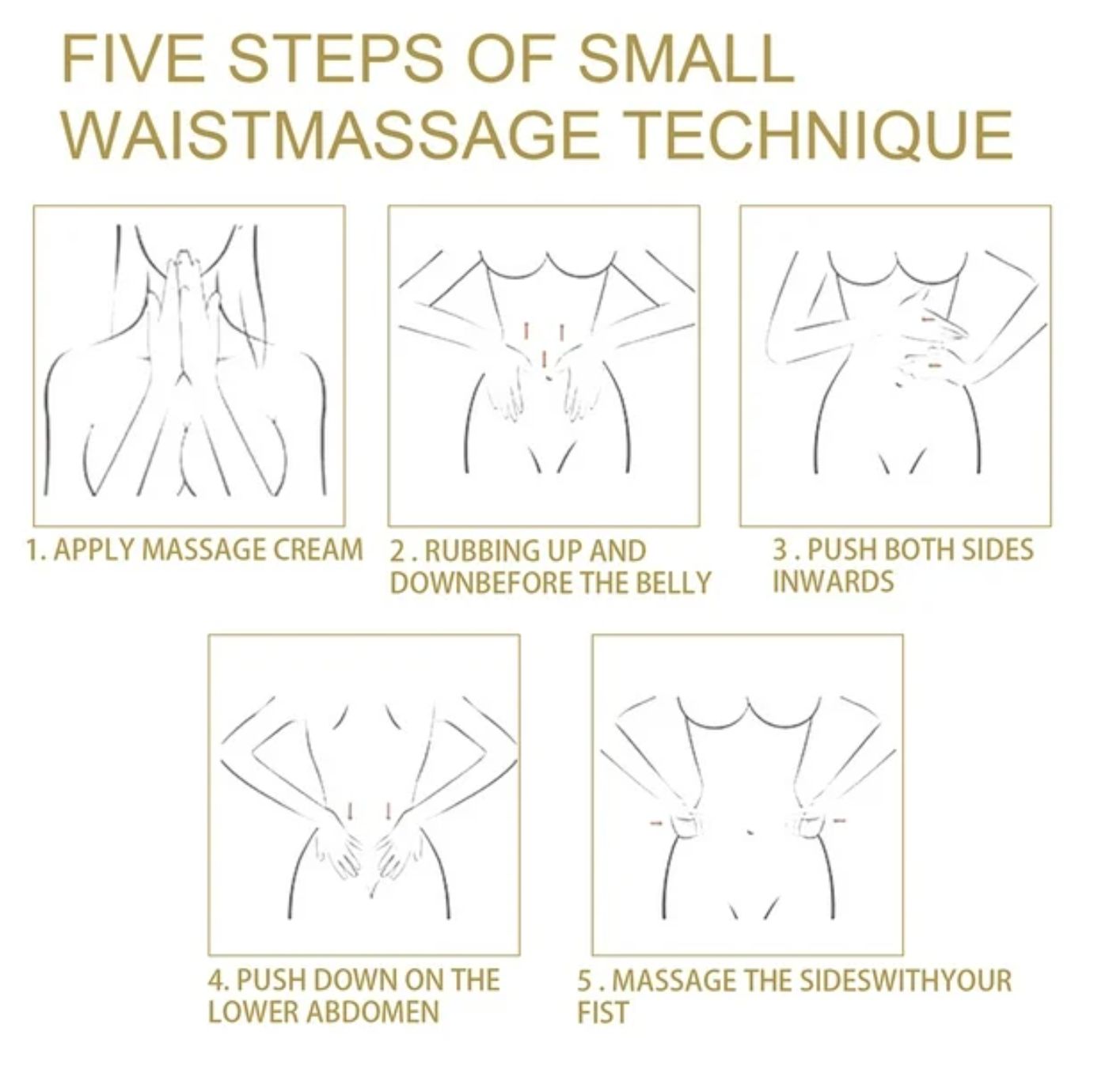 FIVE STEPS OF SMALL WAISTMASSAGE TECHNIQUE

1. APPLY MASSAGE CREAM

2 . RUBBING UP AND DOWNBEFORE THE BELLY

3 . PUSH BOTH SIDES INWARDS

4. PUSH DOWN ON THE LOWER ABDOMEN

5 . MASSAGE THE SIDESWITHYOUR FIST