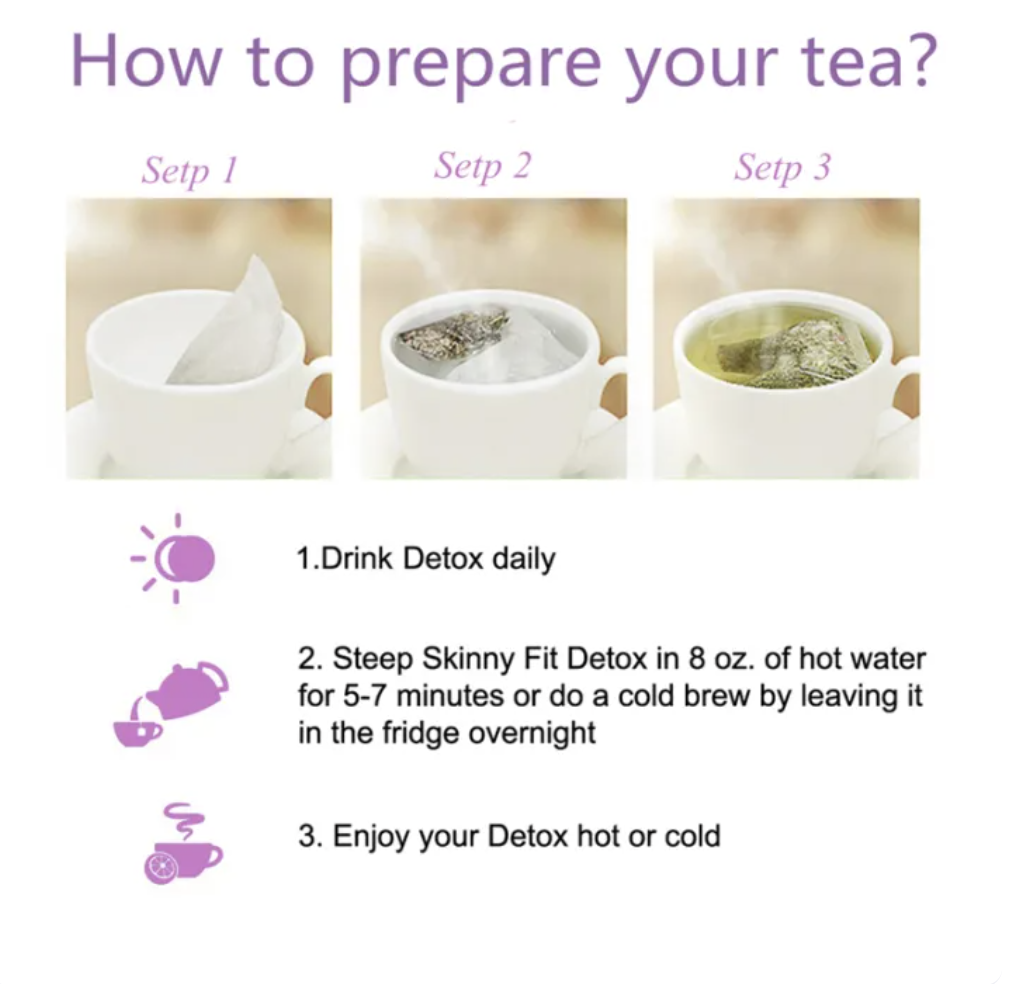 How to prepare your tea?

Setp 1

Setp 2

Setp 3

1.Drink Detox daily

2. Steep Skinny Fit Detox in 8 oz. of hot water for 5-7 minutes or do a cold brew by leaving it in the fridge overnight

3. Enjoy your Detox hot or cold